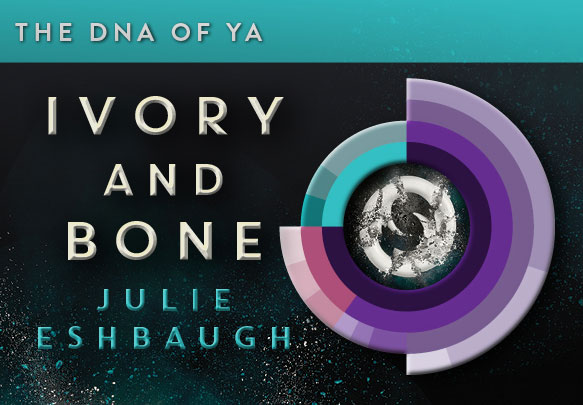 THE DNA OF YA

IVORY AND BONE

JULIE ESHBAUGH